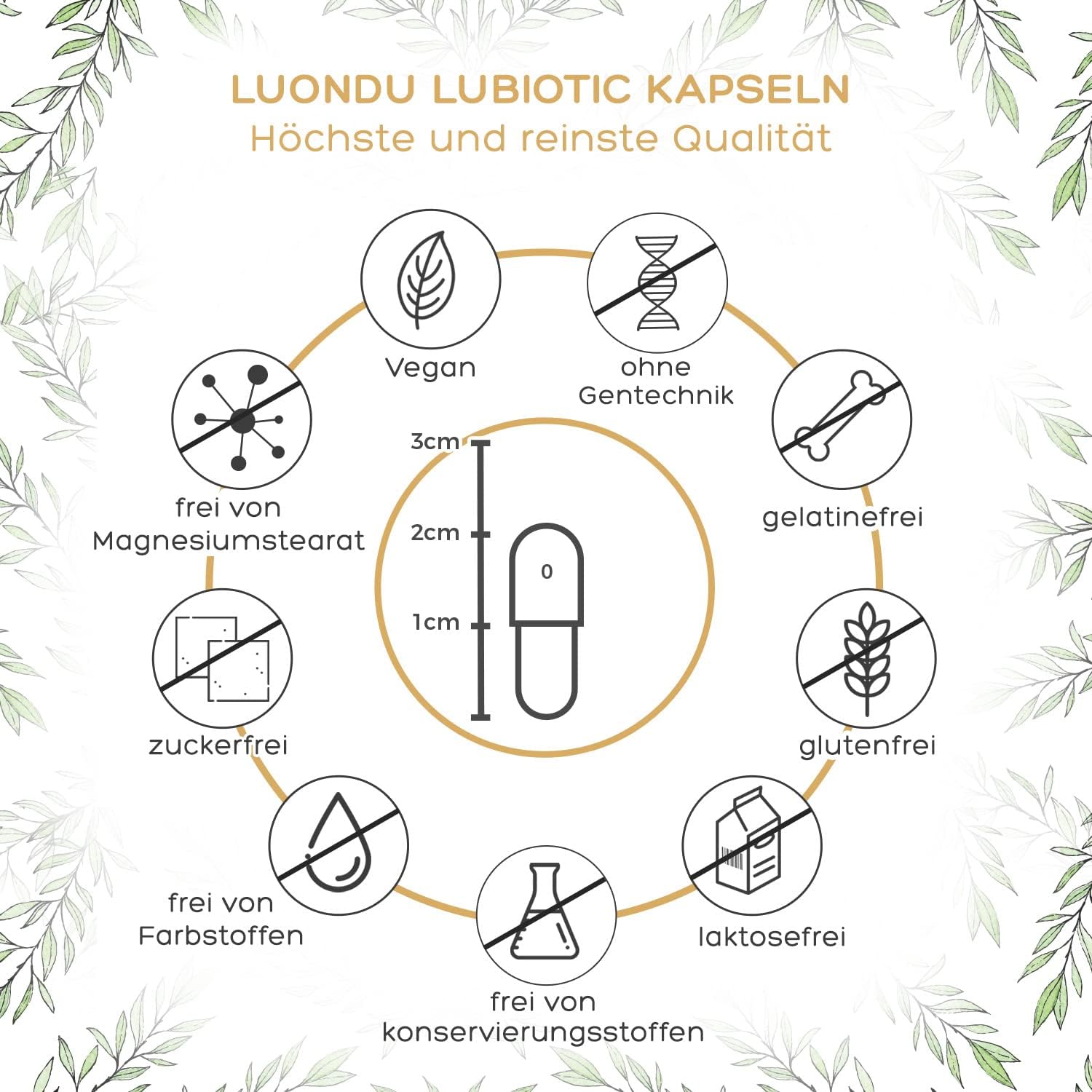 LUONDU LUBIOTIC KAPSELN
Höchste und reinste Qualität

Vegan

ohne Gentechnik

gelatinefrei

glutenfrei

laktosefrei

frei von konservierungsstoffen

frei von Farbstoffen

zuckerfrei

frei von Magnesiumstearat

3cm
2cm
1cm
0